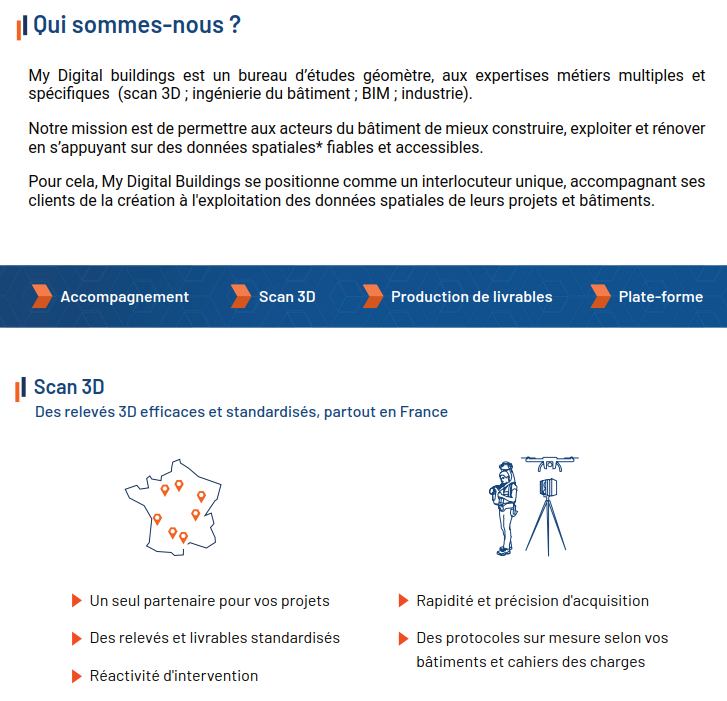 Qui sommes-nous ?

My Digital buildings est un bureau d'études géomètre, aux expertises métiers multiples et spécifiques (scan 3D ; ingénierie du bâtiment ; BIM ; industrie).

Notre mission est de permettre aux acteurs du bâtiment de mieux construire, exploiter et rénover en s'appuyant sur des données spatiales* fiables et accessibles.

Pour cela, My Digital Buildings se positionne comme un interlocuteur unique, accompagnant ses clients de la création à l'exploitation des données spatiales de leurs projets et bâtiments.

Accompagnement

Scan 3D

Production de livrables

Plate-forme

Scan 3D

Des relevés 3D efficaces et standardisés, partout en France

Un seul partenaire pour vos projets

Des relevés et livrables standardisés

Réactivité d'intervention

Rapidité et précision d'acquisition

Des protocoles sur mesure selon vos bâtiments et cahiers des charges